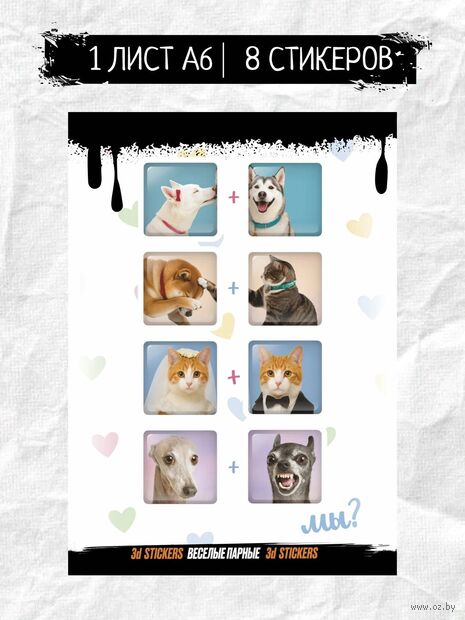 1 ЛИСТ А6 | 8 СТИКЕРОВ

+

+

+

+

мы?

3d STICKERS ВЕСЕЛЫЕ ПАРНЫЕ 3d STICKERS

www.oz.by