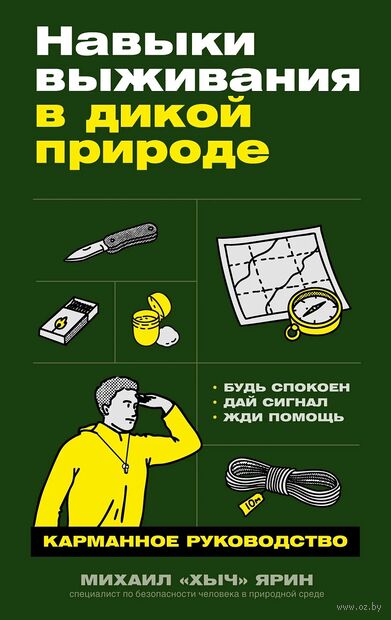 Навыки выживания в дикой природе

• БУДЬ СПОКОЕН
• ДАЙ СИГНАЛ
• ЖДИ ПОМОЩЬ

10м

КАРМАННОЕ РУКОВОДСТВО

МИХАИЛ «ХЫЧ» ЯРИН
специалист по безопасности человека в природной среде

www.oz.by